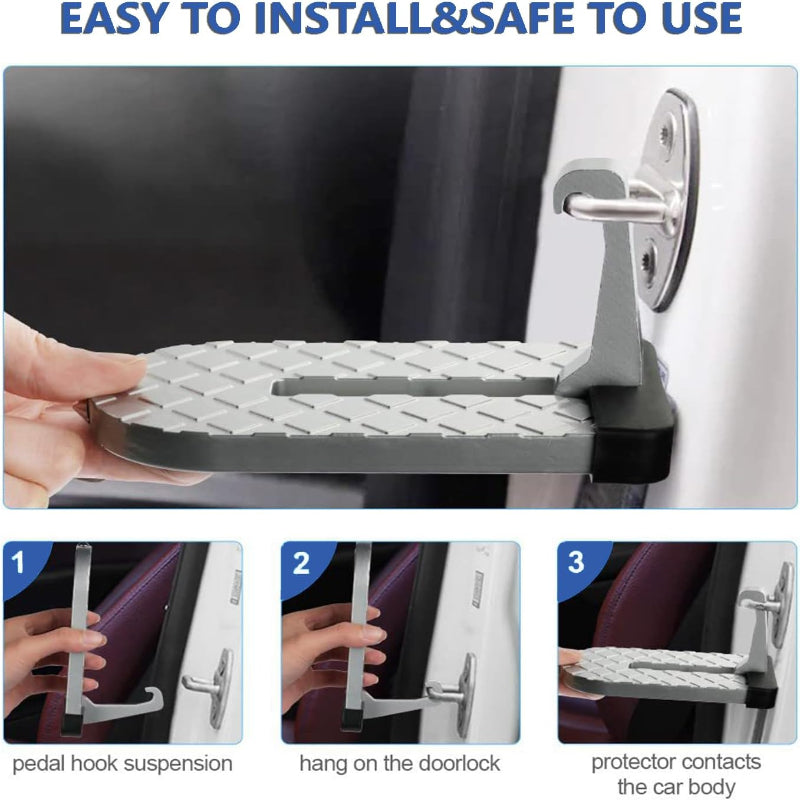 EASY TO INSTALL&SAFE TO USE

1

pedal hook suspension

2

hang on the doorlock

3

protector contacts the car body