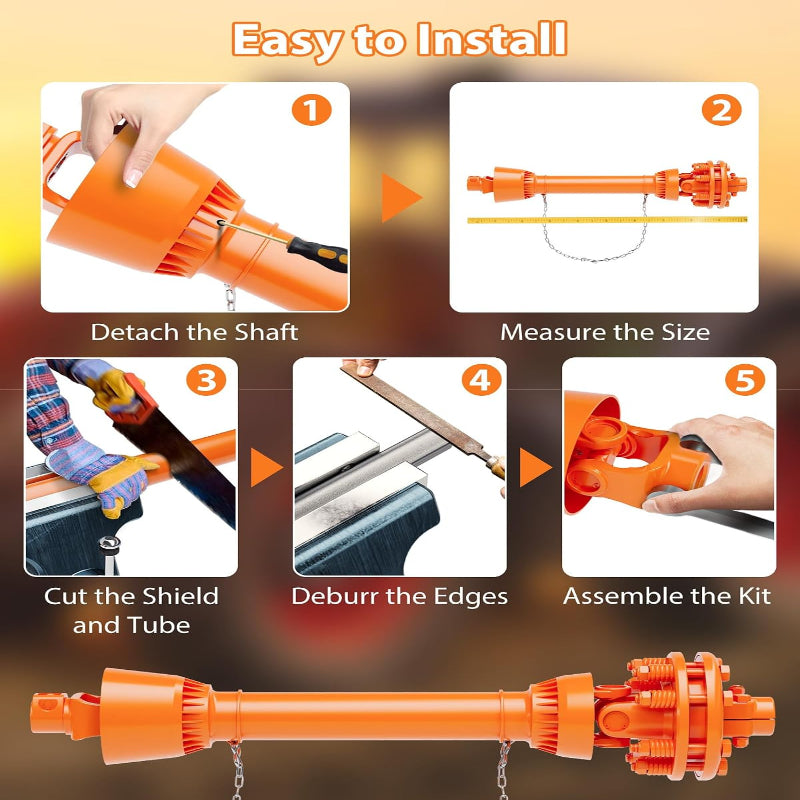 Easy to Install

1

Detach the Shaft

2

Measure the Size

3

Cut the Shield and Tube

4

Deburr the Edges

5

Assemble the Kit