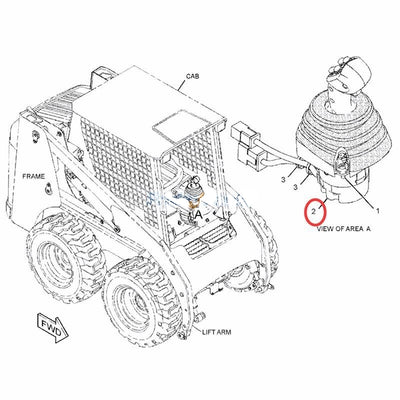 CAB

FRAME

A

3

3

2

1

VIEW OF AREA A

FWD

LIFT ARM