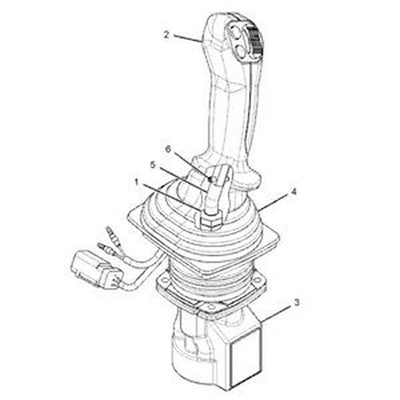 2
6
5
1
4
3