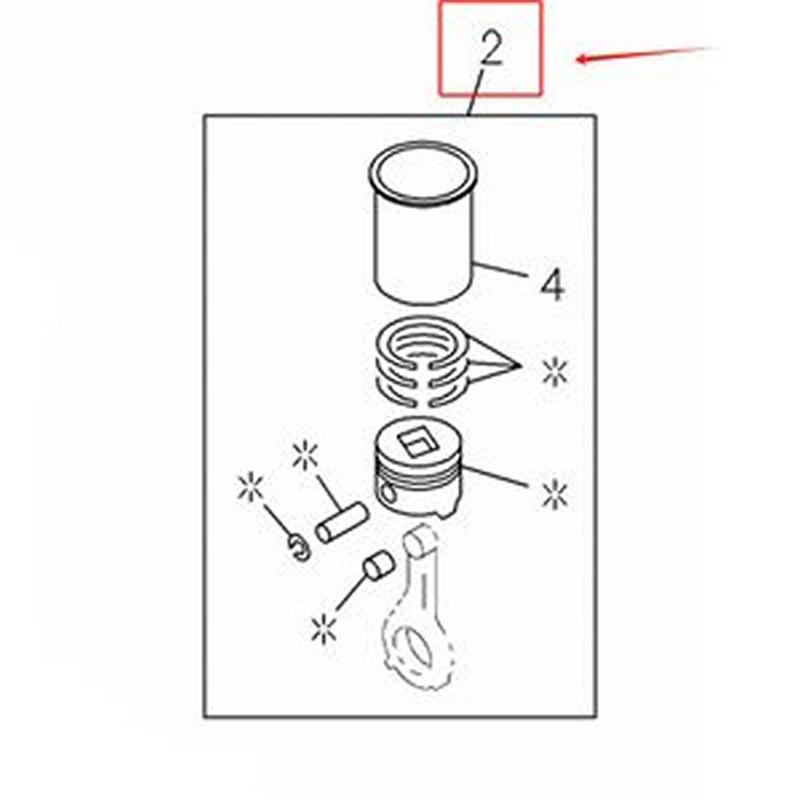 2

4

*

*

*

*

*