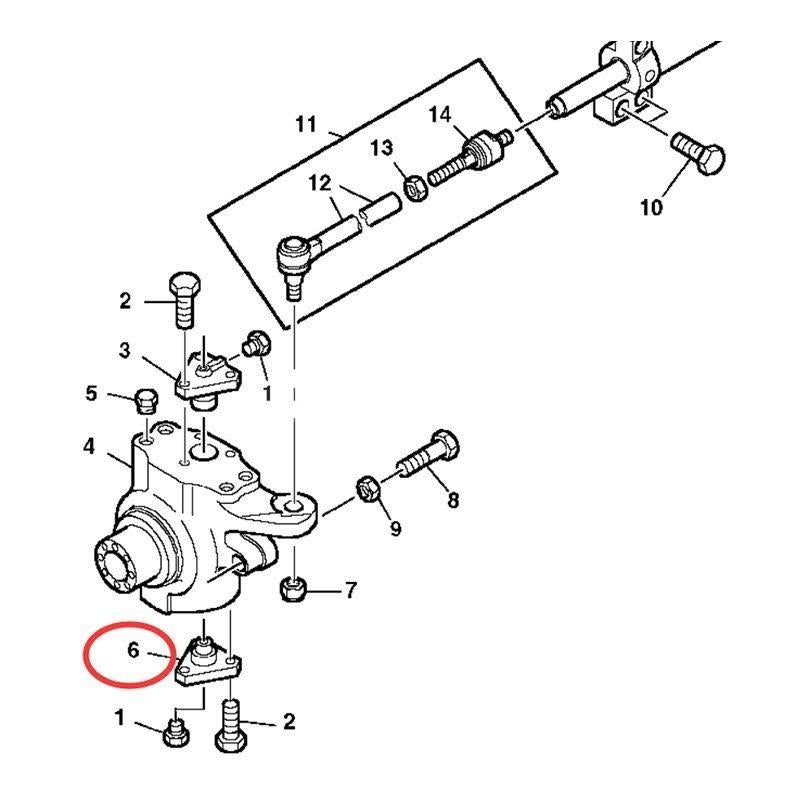 11
14
13
12
10
2
3
1
5
4
8
9
7
6
1
2