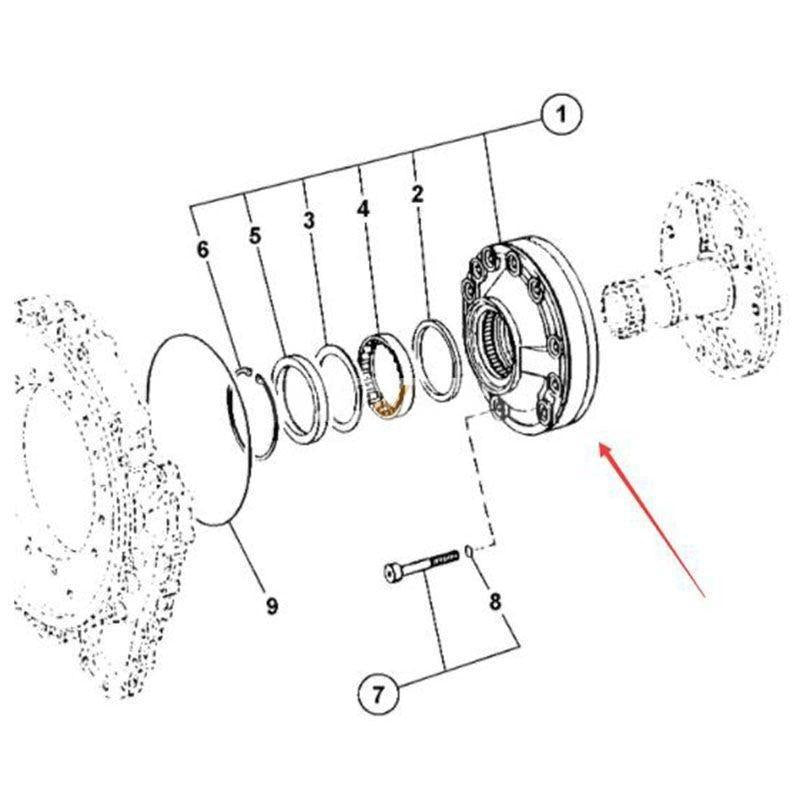 1
6
5
3
4
2
9
8
7