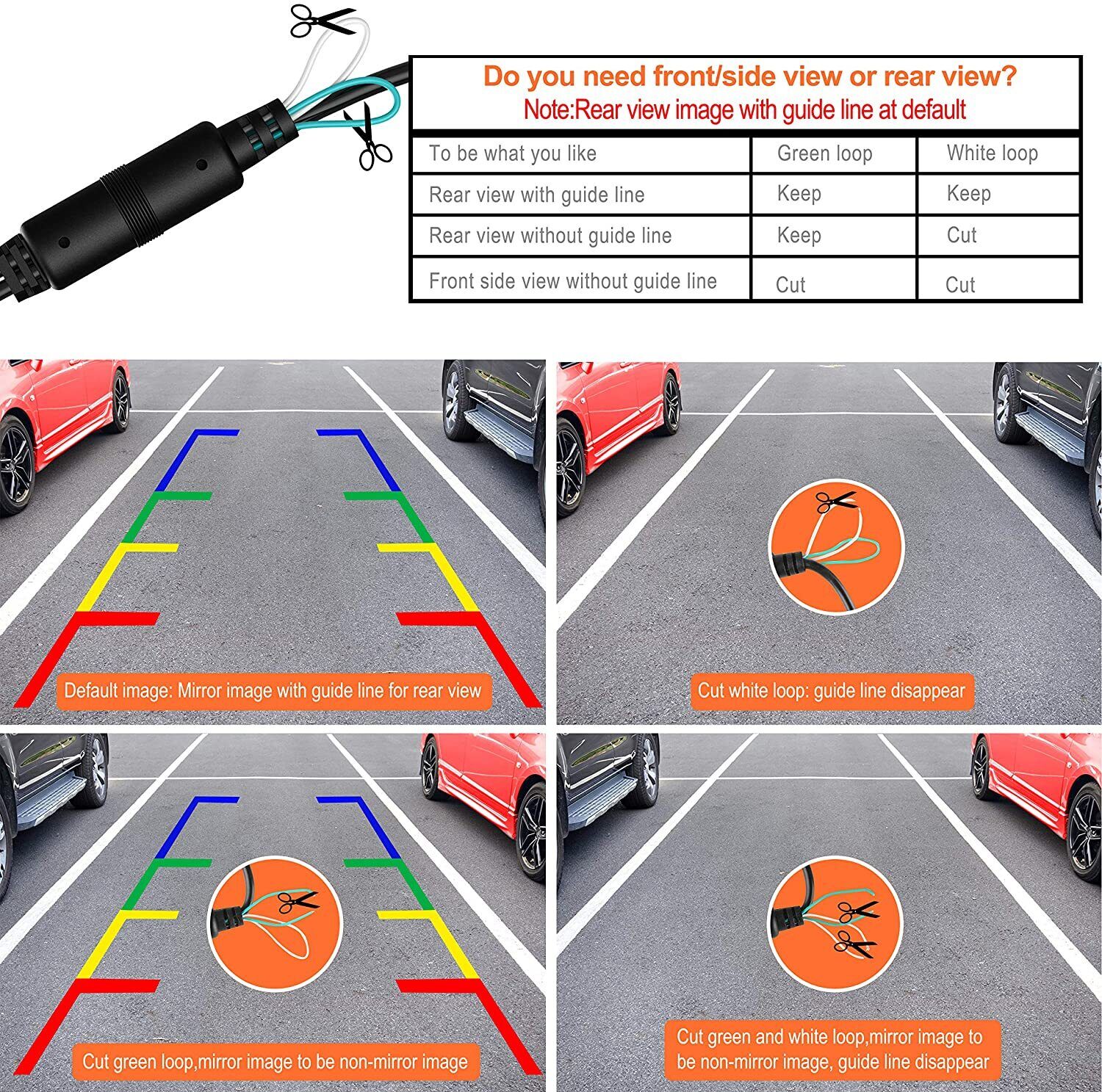 Do you need front/side view or rear view?
Note:Rear view image with guide line at default

| To be what you like | Green loop | White loop |
|---|---|---|
| Rear view with guide line | Keep | Keep |
| Rear view without guide line | Keep | Cut |
| Front side view without guide line | Cut | Cut |

Default image: Mirror image with guide line for rear view

Cut white loop: guide line disappear

Cut green loop,mirror image to be non-mirror image

Cut green and white loop,mirror image to be non-mirror image, guide line disappear