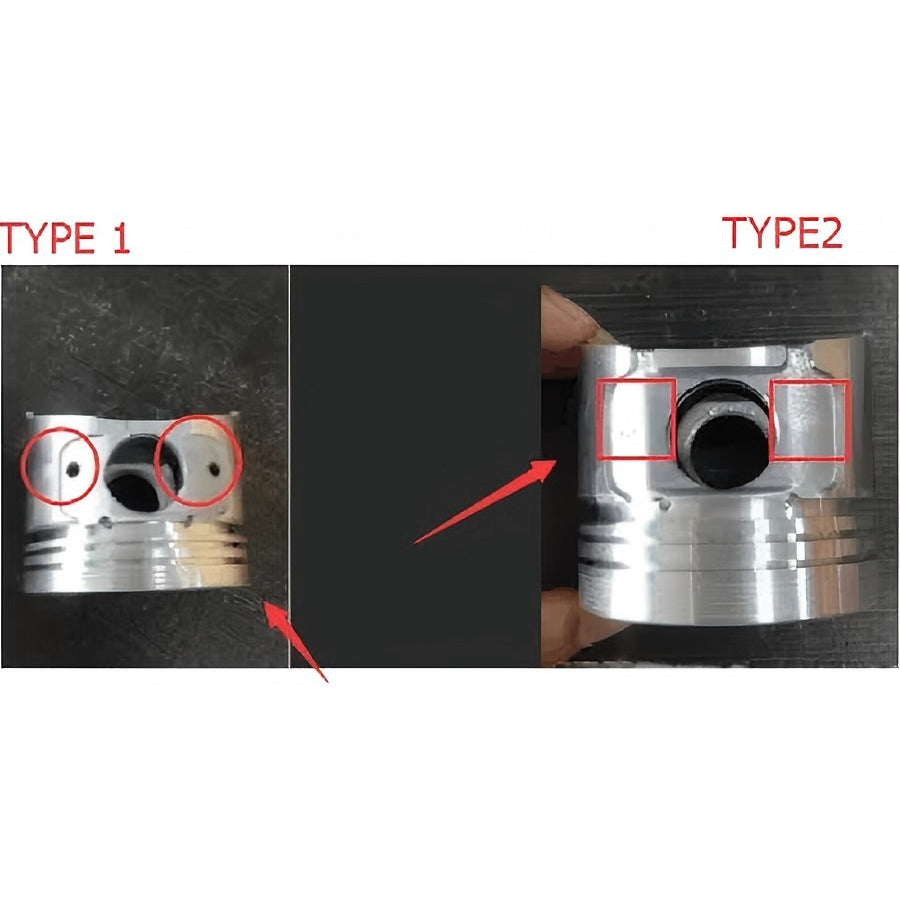 TYPE 1

TYPE2