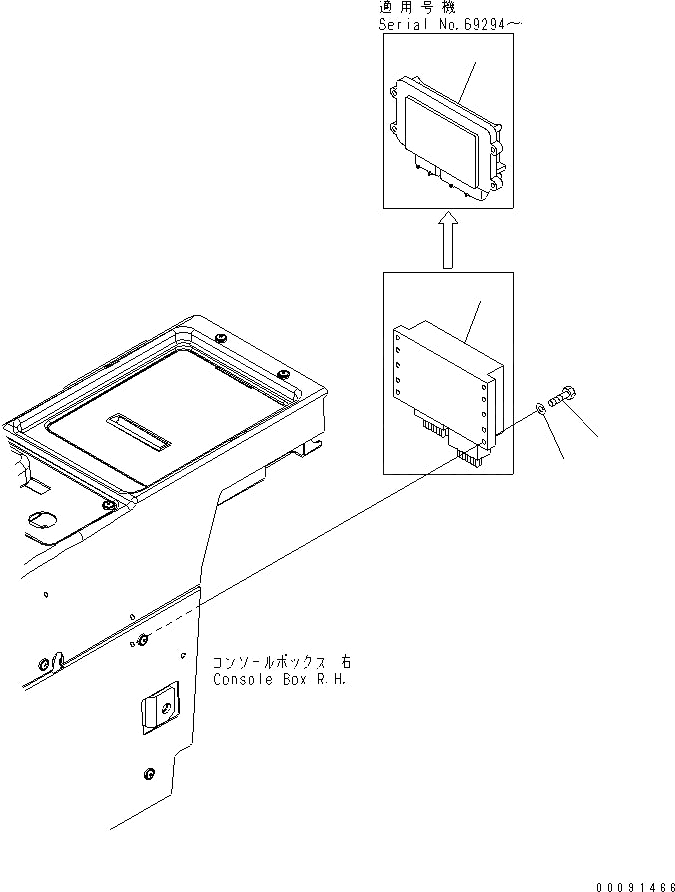 適用号機
Serial No.69294~

コンソールボックス 右
Console Box R.H.

00091466