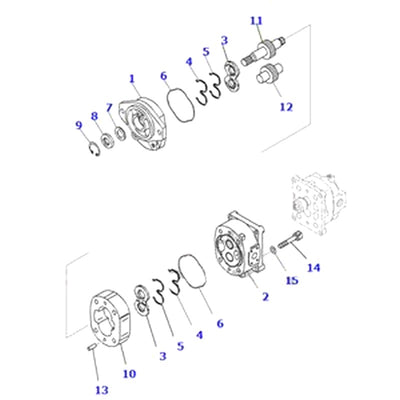 11
3
5
4
6
1
12
7
8
9
14
15
2
6
4
5
3
10
13