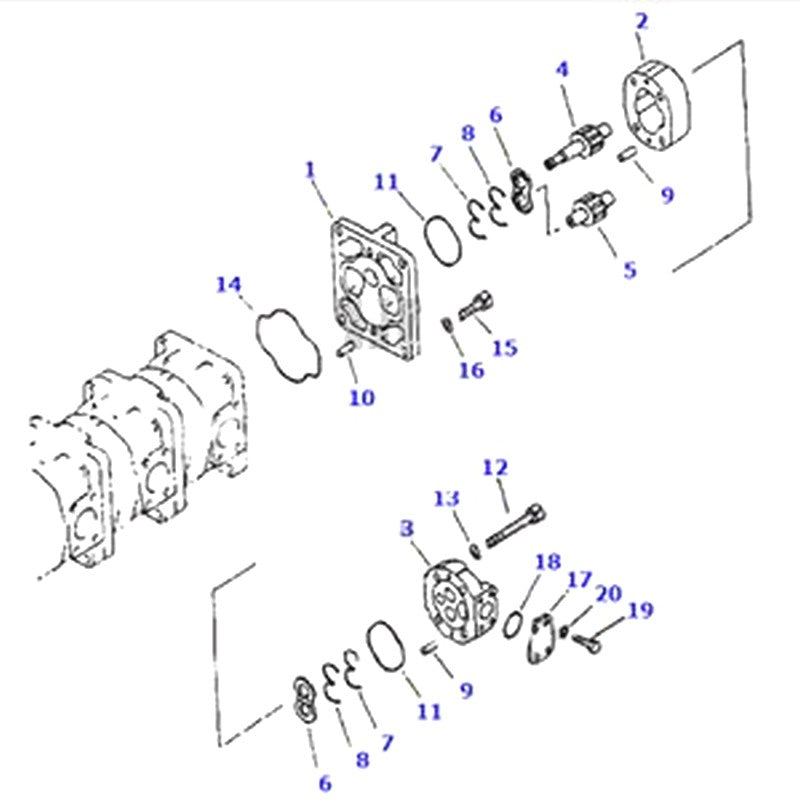 2
4
6
8
7
11
1
9
5
14
15
16
10
12
13
3
18
17
20
19
9
11
7
8
6