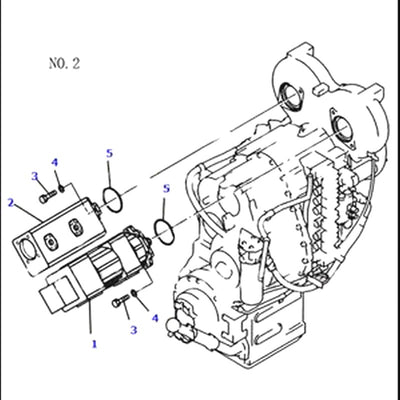 NO. 2

5
4
3
5
2
4
3
1