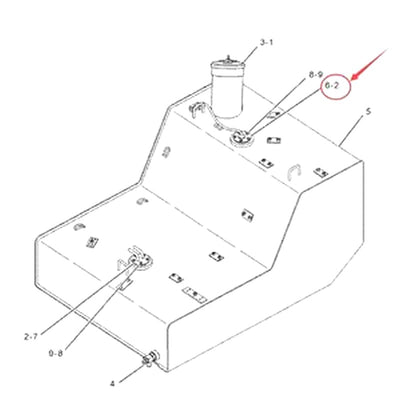 3-1
8-9
6-2
5
2-7
9-8
4