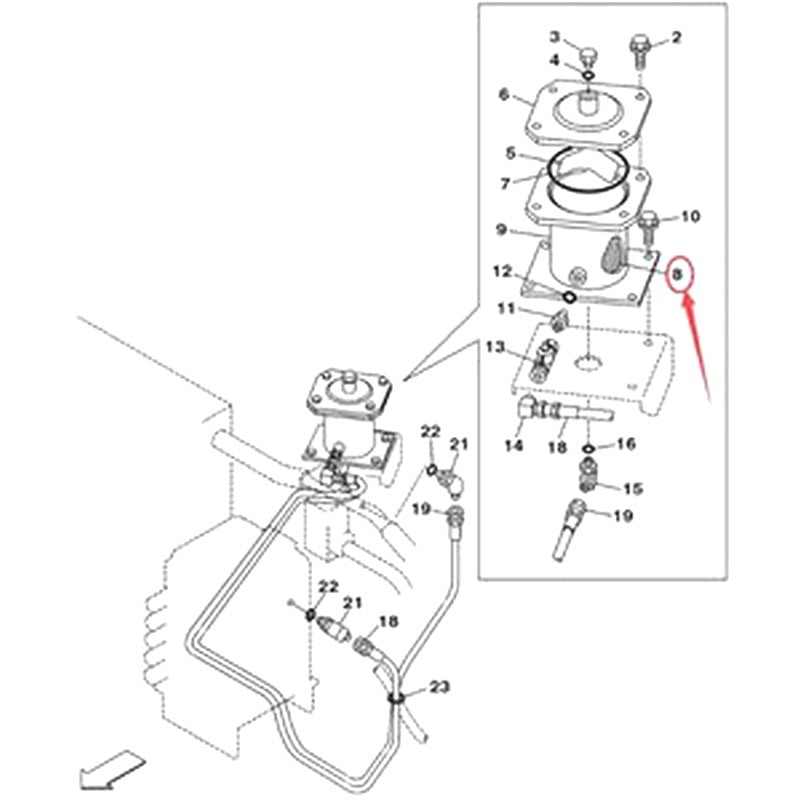 3
2
4
6
5
7
10
9
8
12
11
13
14
18
16
15
19
22
21
19
22
21
18
23