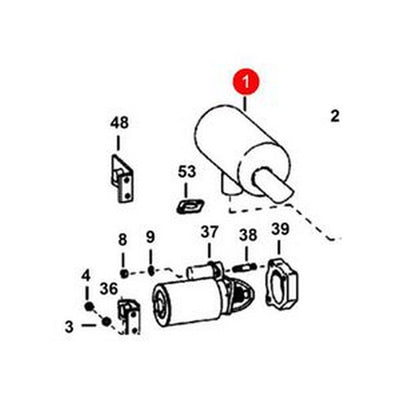 1
2
48
53
8
9
37
38
39
4
36
3