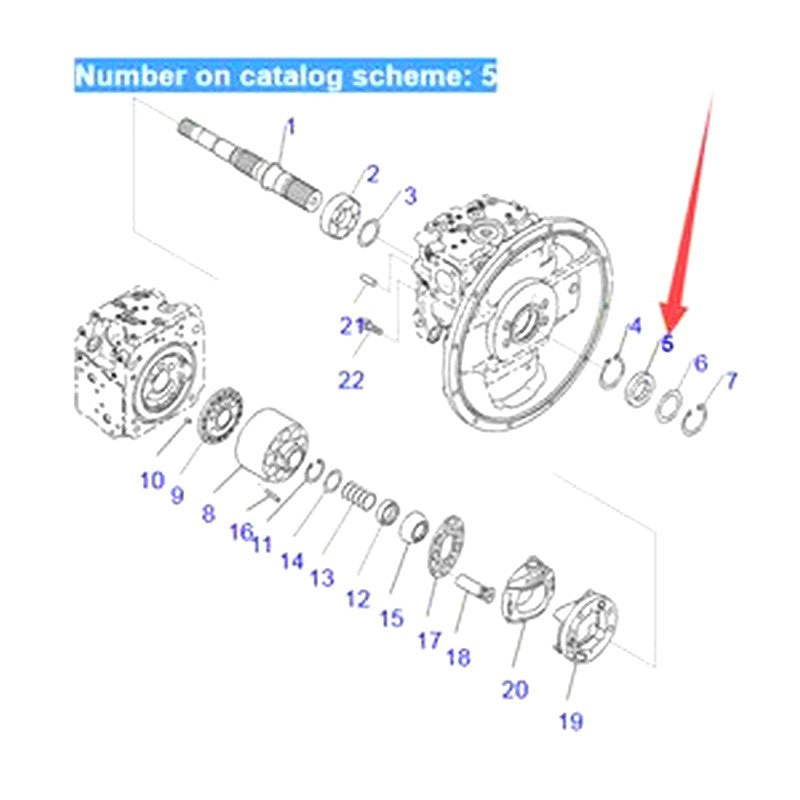 Number on catalog scheme: 5

1
2
3
21
22
4
5
6
7
10
9
8
16
11
14
13
12
15
17
18
20
19